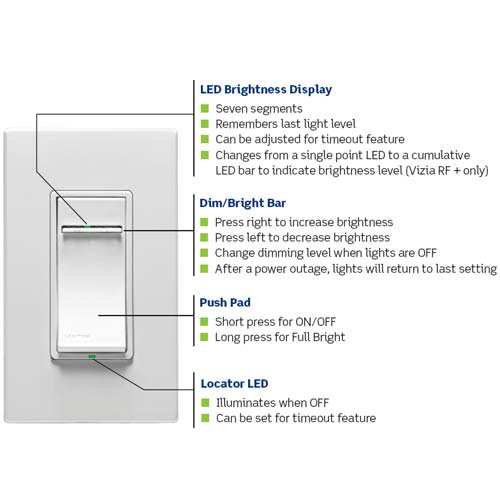 LED Brightness Display
Seven segments
Remembers last light level
Can be adjusted for timeout feature
Changes from a single point LED to a cumulative LED bar to indicate brightness level (Vizia RF + only)

Dim/Bright Bar
Press right to increase brightness
Press left to decrease brightness
Change dimming level when lights are OFF
After a power outage, lights will return to last setting

Push Pad
Short press for ON/OFF
Long press for Full Bright

Locator LED
Illuminates when OFF
Can be set for timeout feature